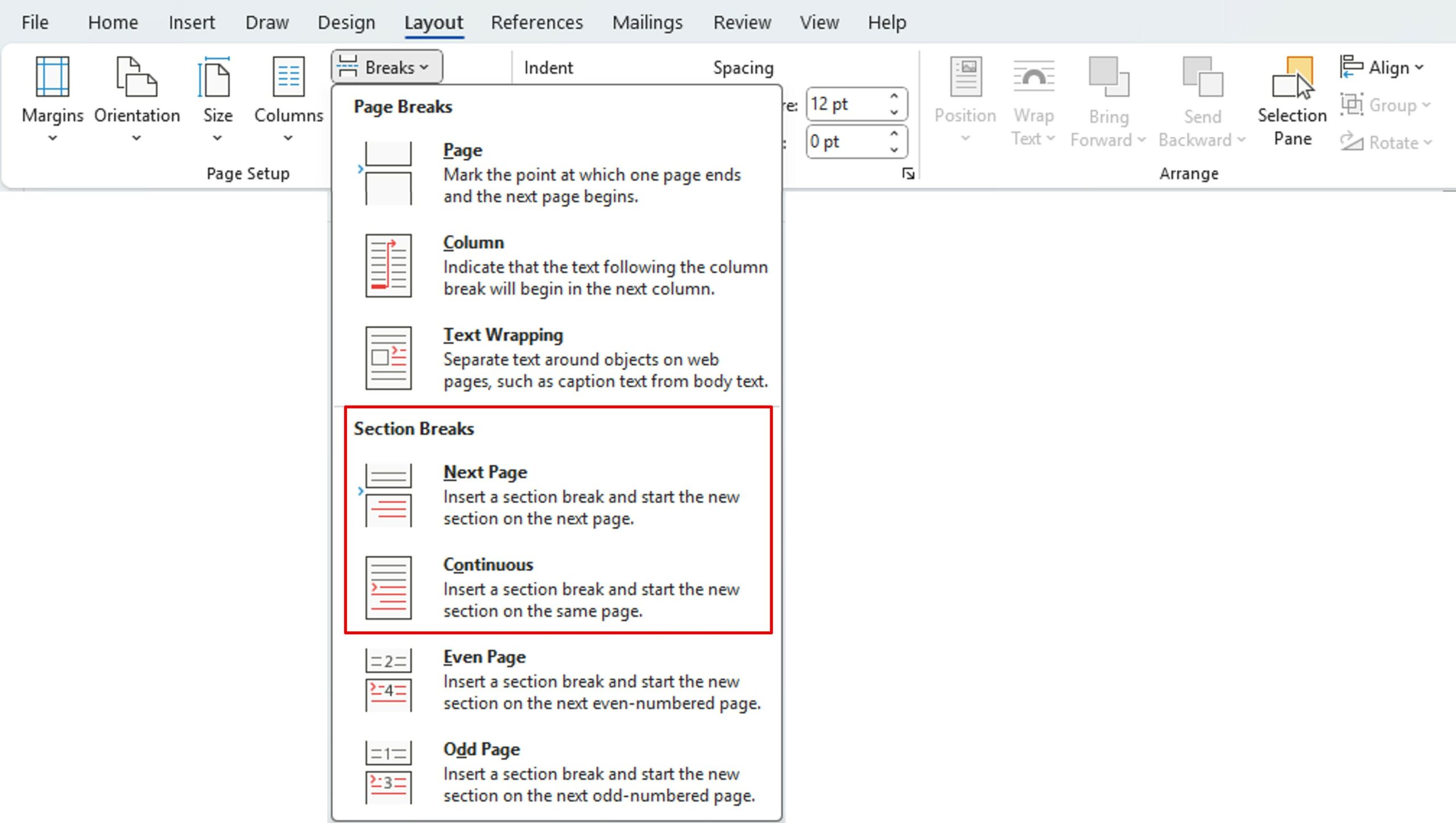 File Home Insert Draw Design Layout References Mailings Review View Help

Margins Orientation Size Columns

Page Setup

Breaks

Indent Spacing

re: 12 pt

: 0 pt

Position Wrap Text Bring Forward Send Backward Selection Pane Align Group Rotate

Arrange

Page Breaks

Page
Mark the point at which one page ends and the next page begins.

Column
Indicate that the text following the column break will begin in the next column.

Text Wrapping
Separate text around objects on web pages, such as caption text from body text.

Section Breaks

Next Page
Insert a section break and start the new section on the next page.

Continuous
Insert a section break and start the new section on the same page.

2
4
Even Page
Insert a section break and start the new section on the next even-numbered page.

1
3
Odd Page
Insert a section break and start the new section on the next odd-numbered page.